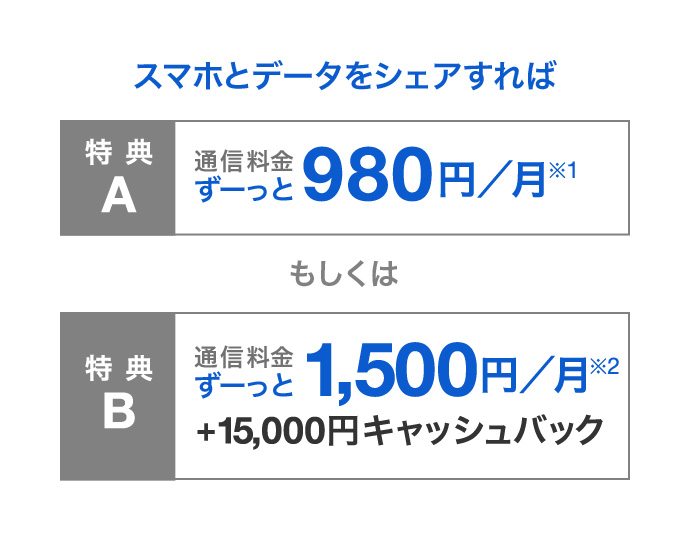 スマホとデータをシェアすれば

特典
A

通信料金
ずーっと 980円／月※1

もしくは

特典
B

通信料金
ずーっと 1,500円／月※2
+15,000円キャッシュバック